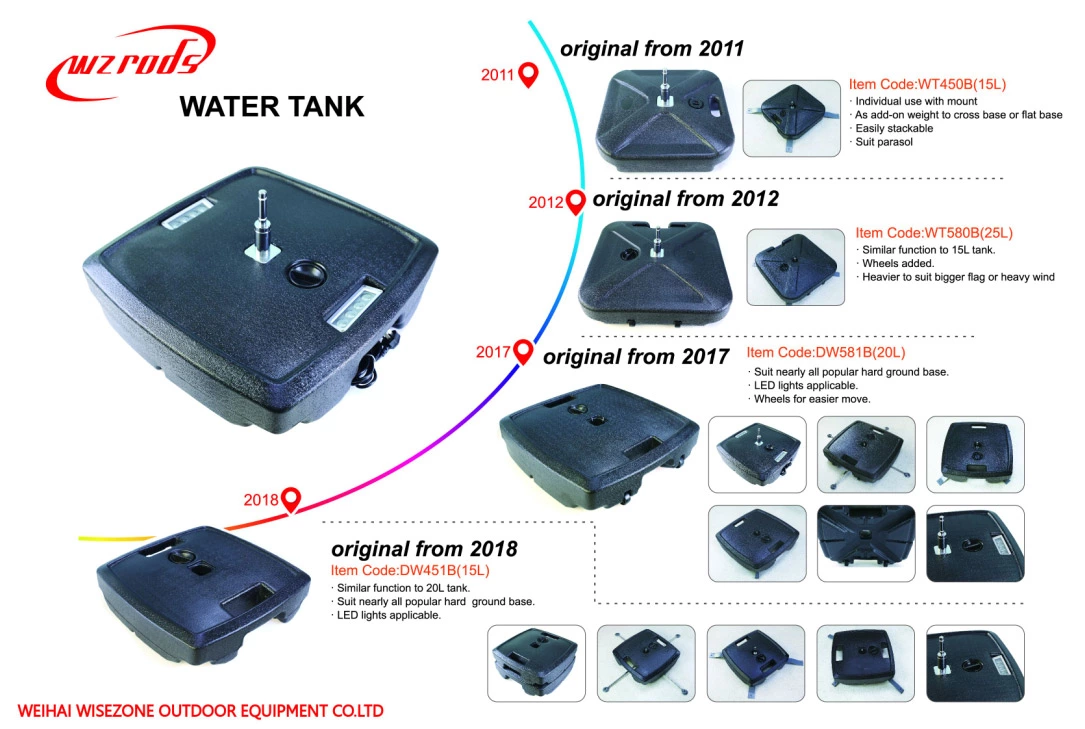 wzrods

WATER TANK

2011

original from 2011

Item Code:WT450B(15L)
· Individual use with mount
· As add-on weight to cross base or flat base
· Easily stackable
· Suit parasol

2012

original from 2012

Item Code:WT580B(25L)
· Similar function to 15L tank.
· Wheels added.
· Heavier to suit bigger flag or heavy wind

2017

original from 2017

Item Code:DW581B(20L)
· Suit nearly all popular hard ground base.
· LED lights applicable.
· Wheels for easier move.

2018

original from 2018

Item Code:DW451B(15L)
· Similar function to 20L tank.
· Suit nearly all popular hard ground base.
· LED lights applicable.

WEIHAI WISEZONE OUTDOOR EQUIPMENT CO.LTD